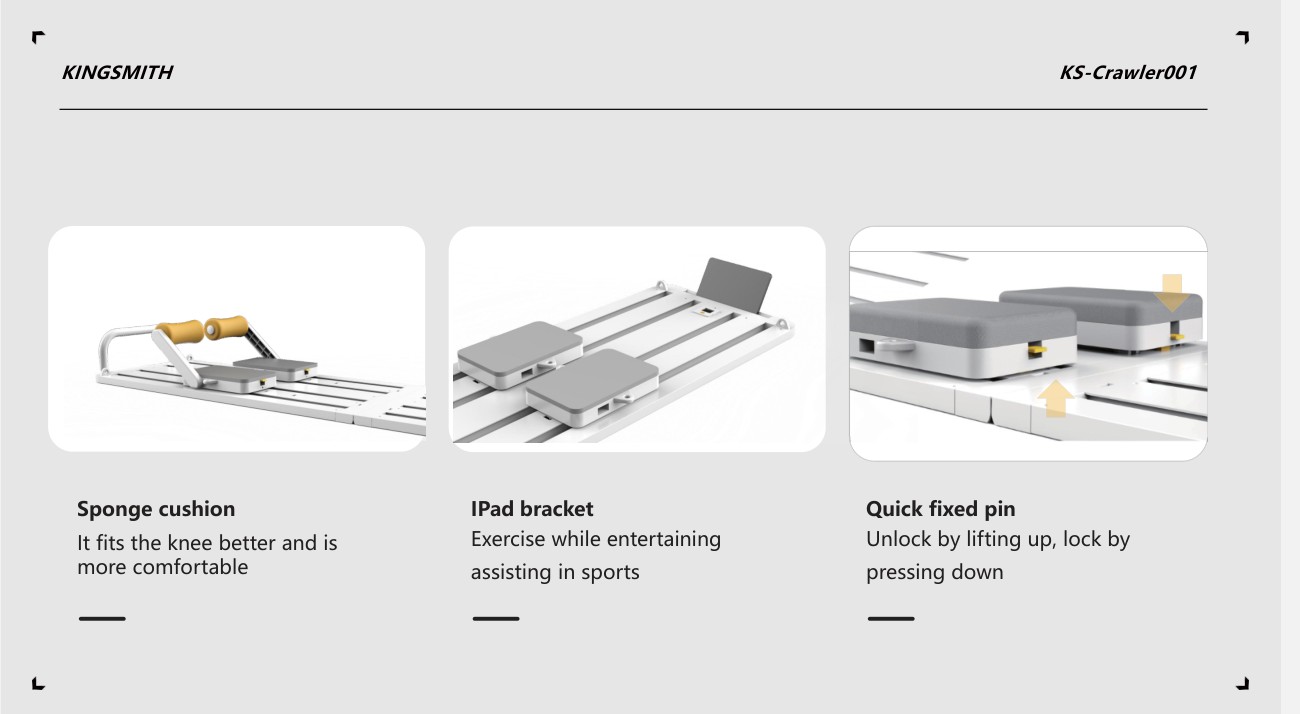 KINGSMITH

KS-Crawler001

Sponge cushion
It fits the knee better and is more comfortable

IPad bracket
Exercise while entertaining assisting in sports

Quick fixed pin
Unlock by lifting up, lock by pressing down